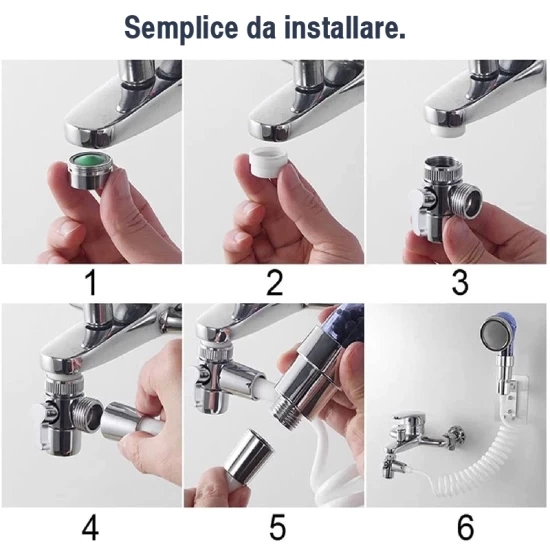 Semplice da installare.

1

2

3

4

5

6